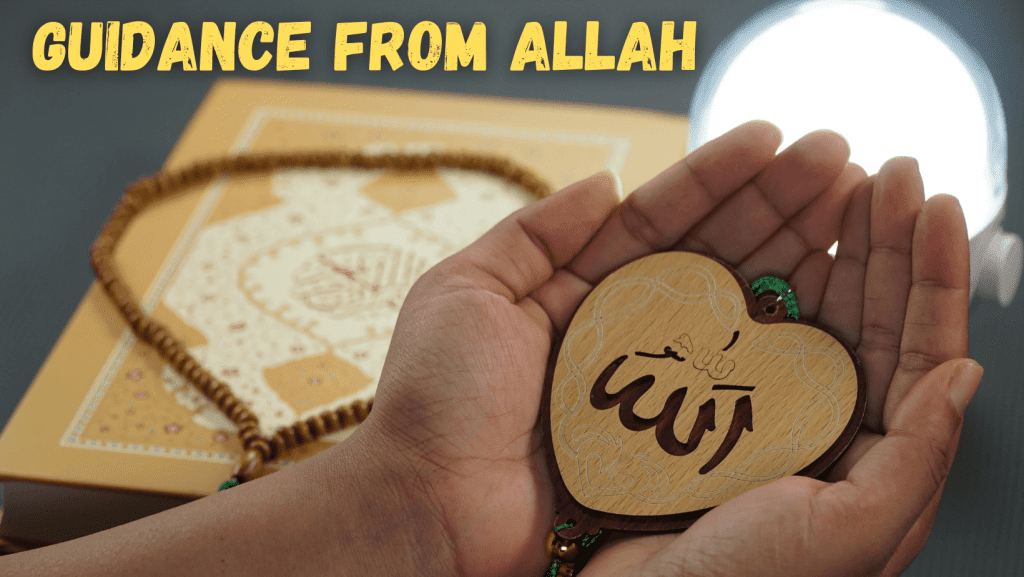 GUIDANCE FROM ALLAH

الله